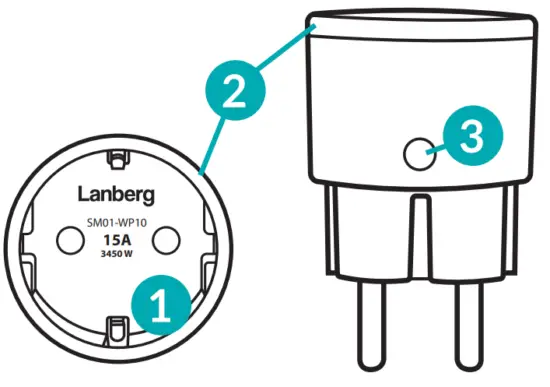 2

3

Lanberg

SM01-WP10

15A

3450 W

1