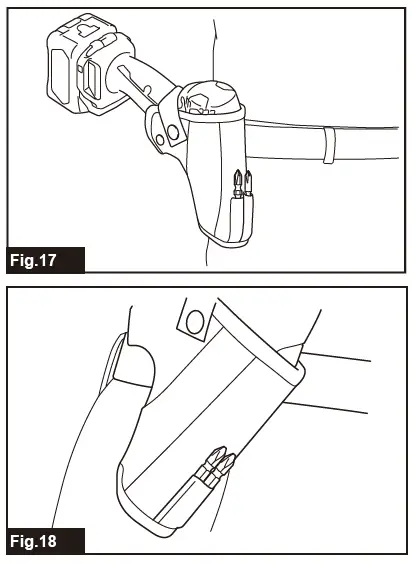 Fig.17

Fig.18