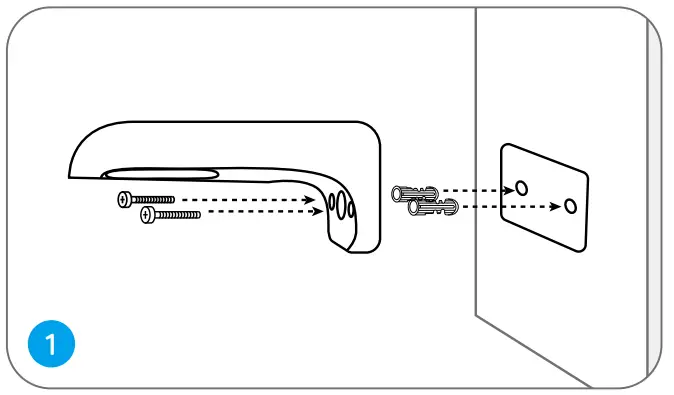 1