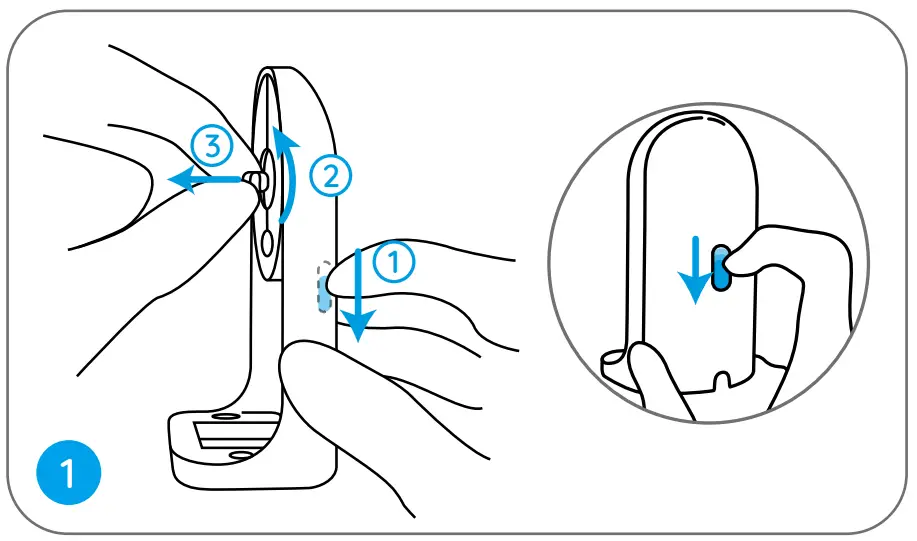 ③
②
①
1