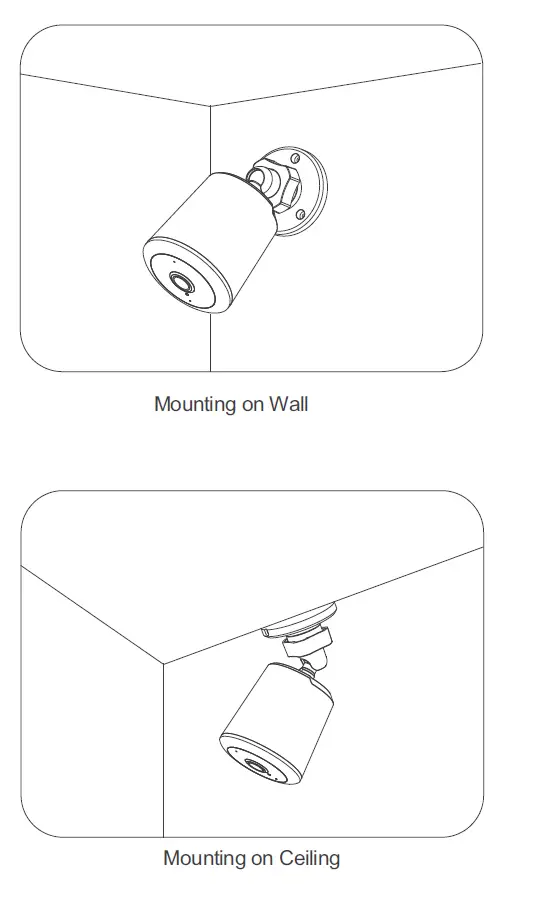 Mounting on Wall

Mounting on Ceiling