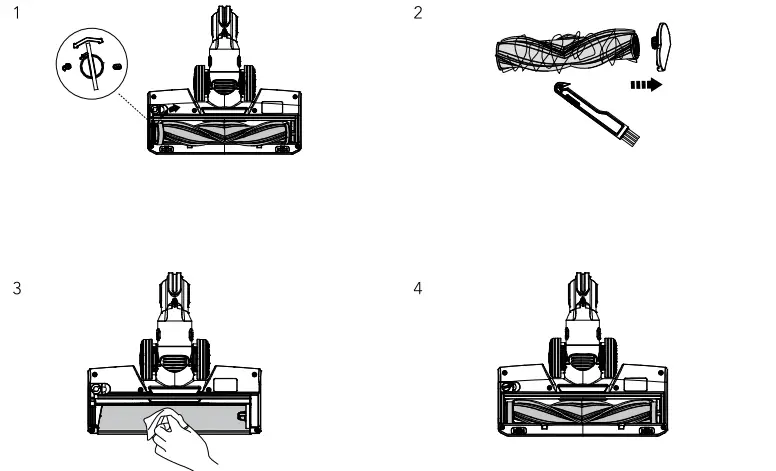 1

2

3

4