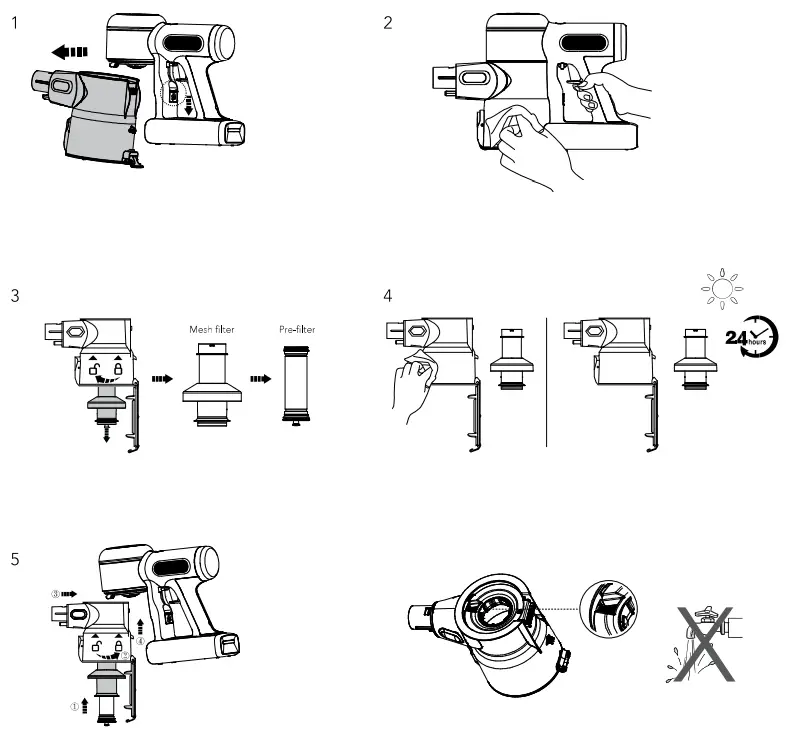 1

2

3

Mesh filter

Pre-filter

4

24 hours

5

③

④

②

①