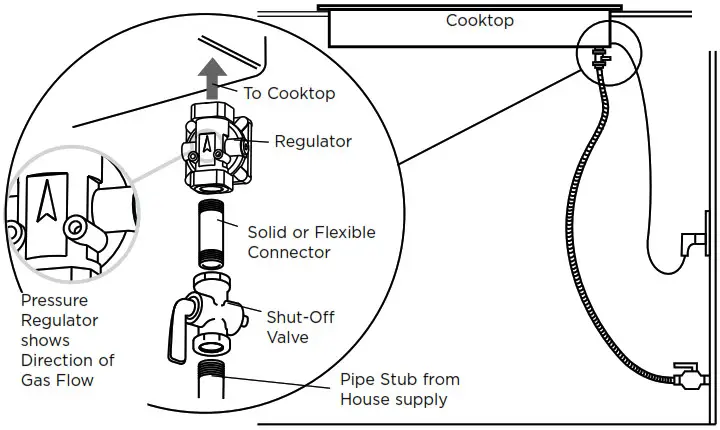 Cooktop

To Cooktop

Regulator

Solid or Flexible Connector

Shut-Off Valve

Pipe Stub from House supply

Pressure Regulator shows Direction of Gas Flow