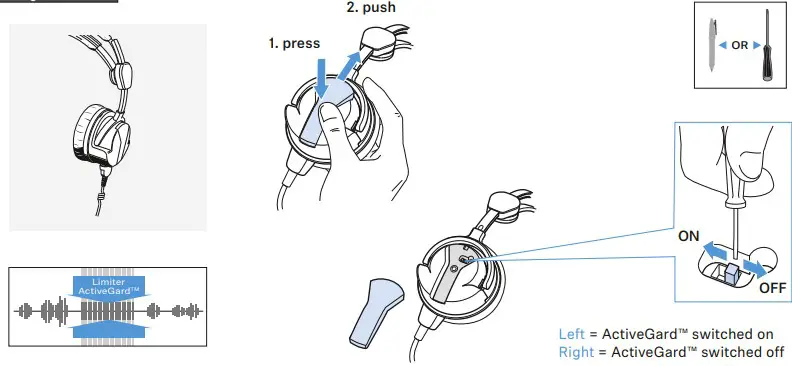 2. push

1. press

OR

Limiter
ActiveGard™

ON

OFF

Left = ActiveGard™ switched on
Right = ActiveGard™ switched off