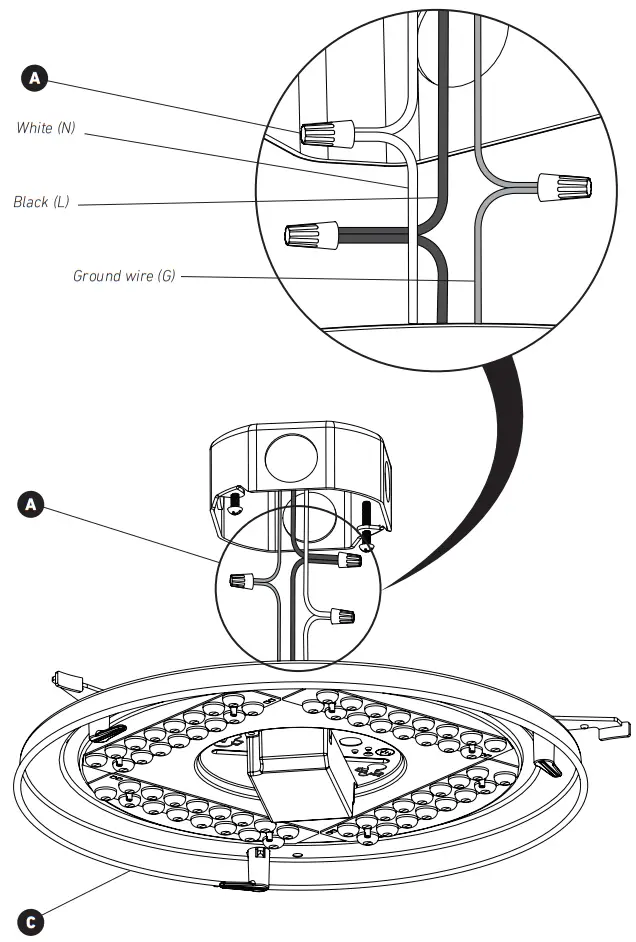 A

White (N)

Black (L)

Ground wire (G)

A

C