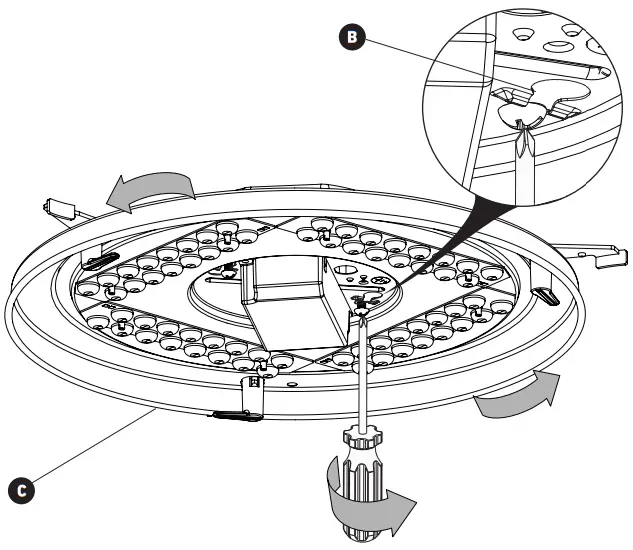 B

C