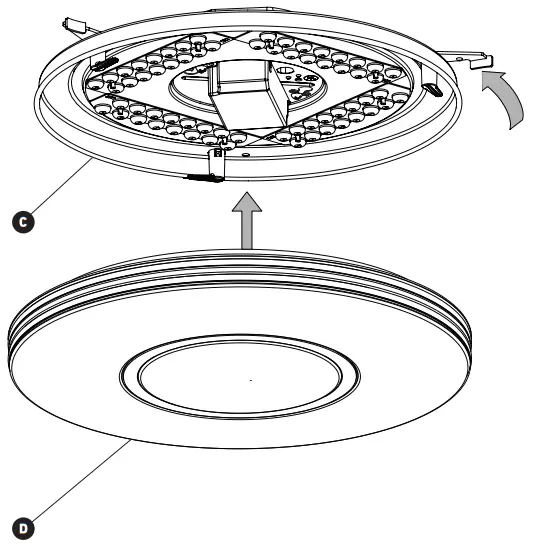 C

D