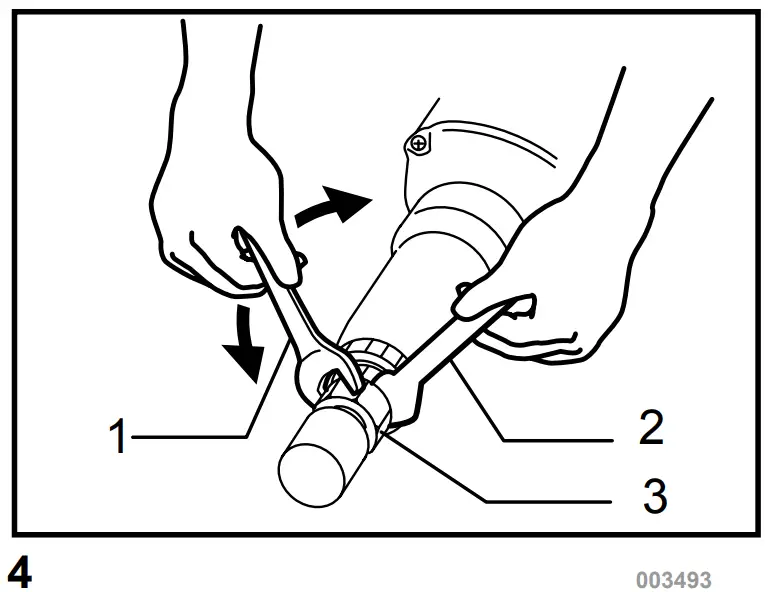 1
2
3
4
003493