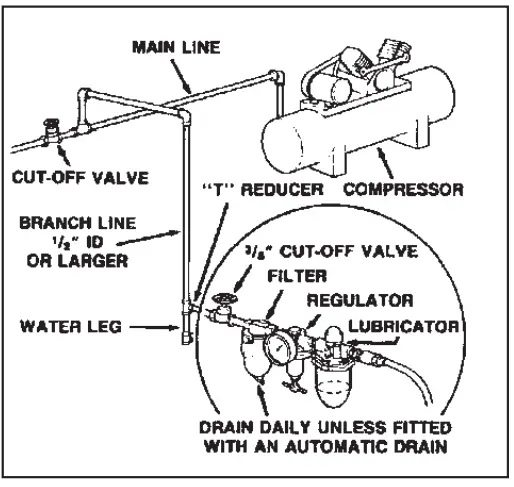 MAIN LINE

CUT-OFF VALVE

"T" REDUCER

COMPRESSOR

BRANCH LINE $\frac{1}{2}$" ID OR LARGER

$\frac{3}{8}$" CUT-OFF VALVE

FILTER

REGULATOR

LUBRICATOR

WATER LEG

DRAIN DAILY UNLESS FITTED WITH AN AUTOMATIC DRAIN