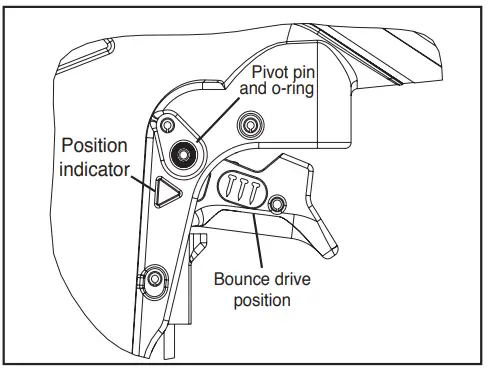 Pivot pin and o-ring

Position indicator

Bounce drive position