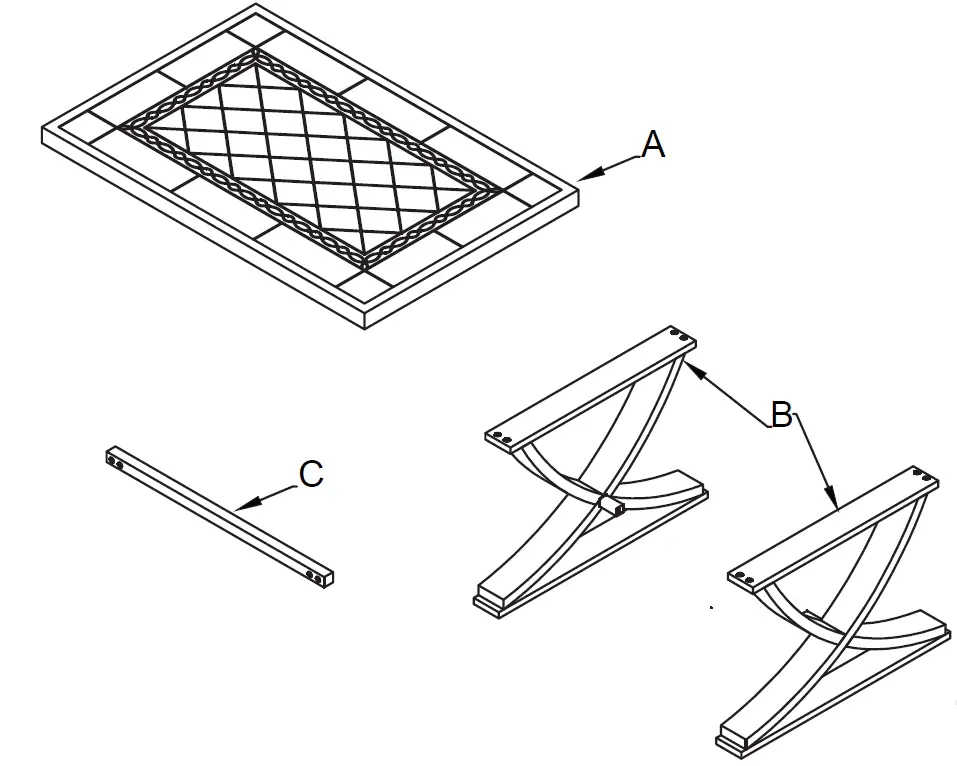 A

B

C