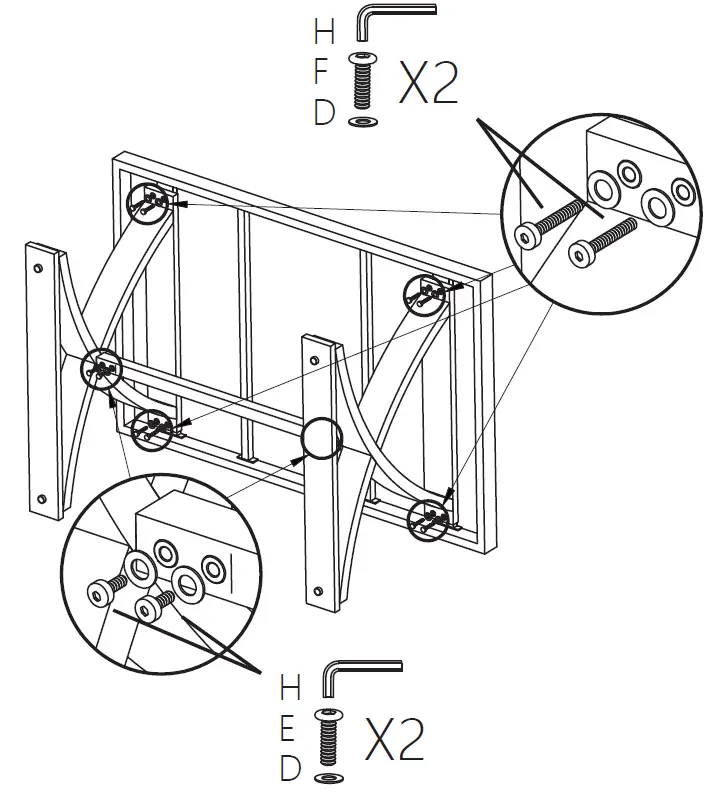 H
F
D
X2

H
E
D
X2