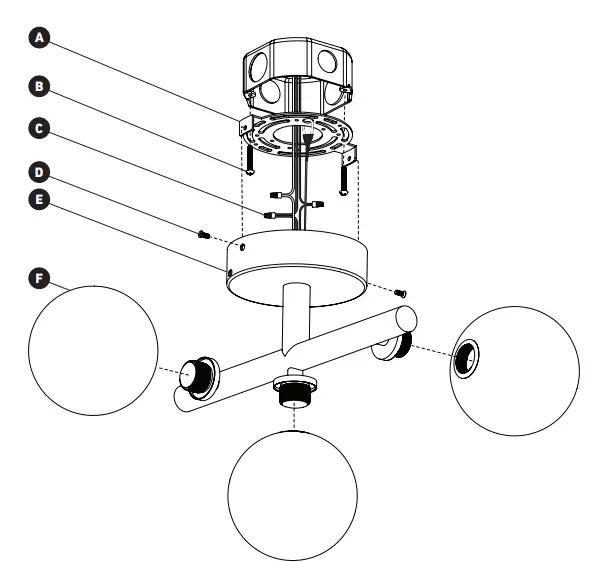 A
B
C
D
E
F