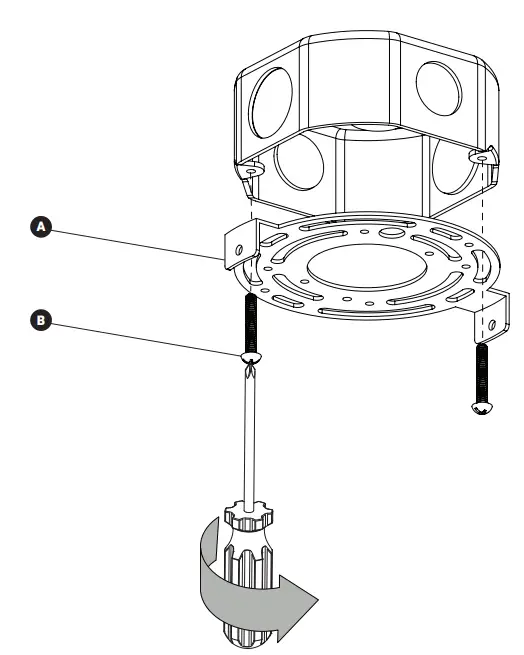 A

B