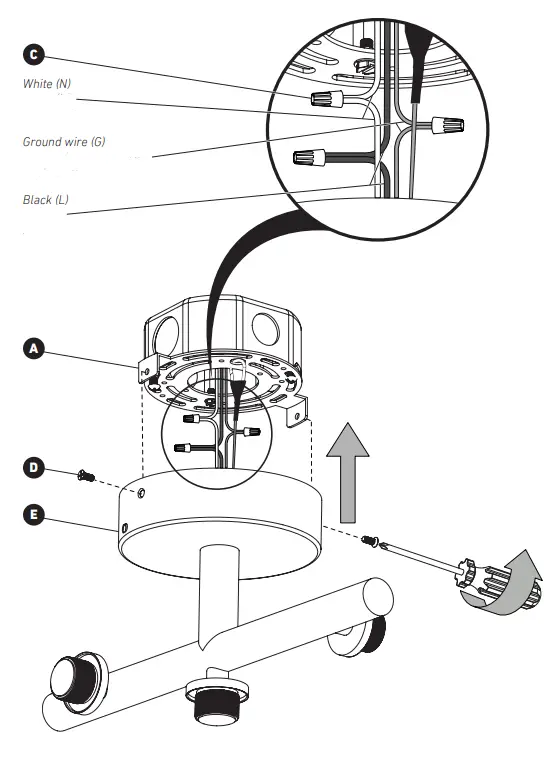 C
White (N)
Ground wire (G)
Black (L)
A
D
E