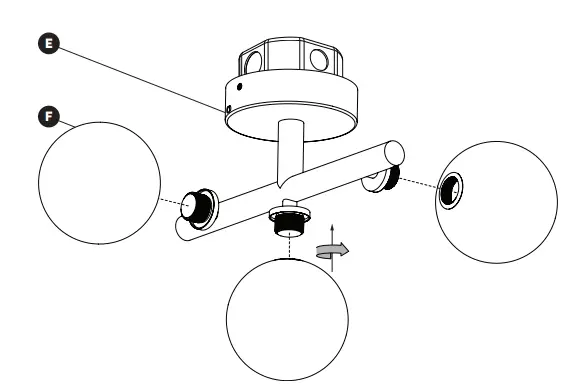 E

F