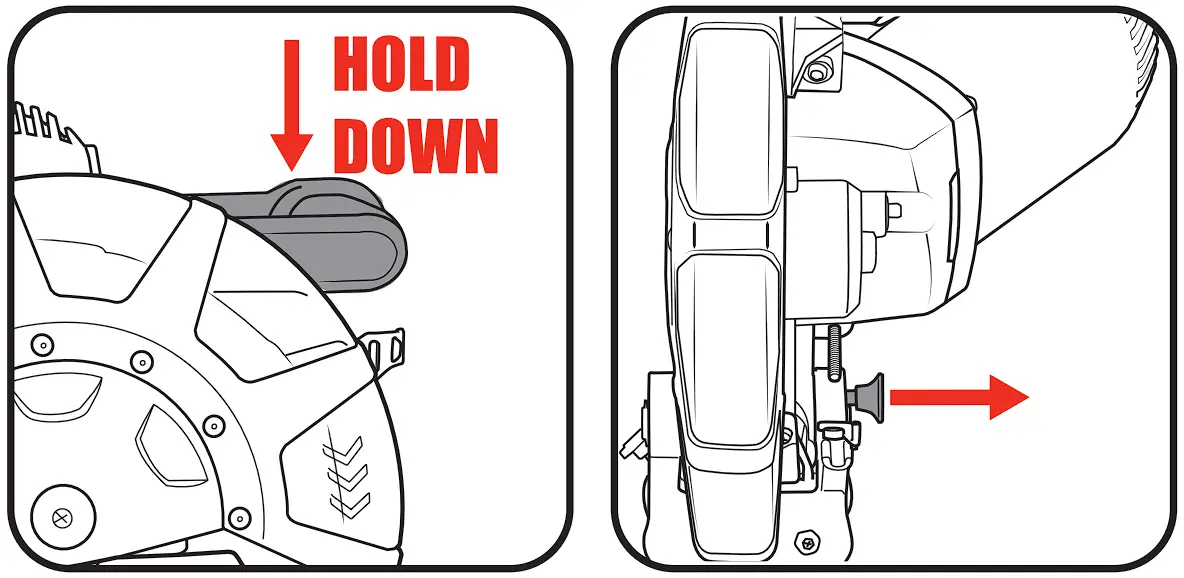 HOLD DOWN