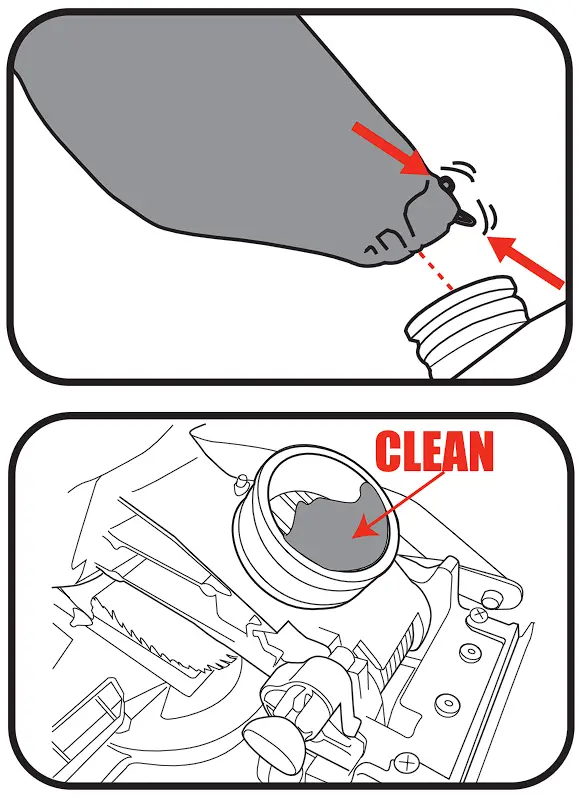 CLEAN