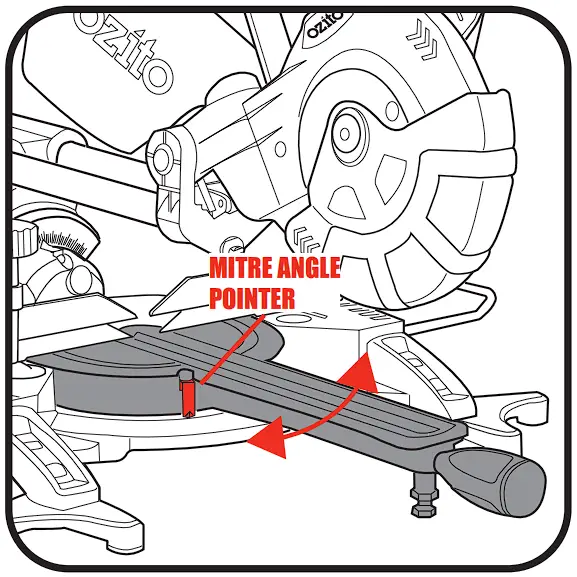 ozito

ozito

MITRE ANGLE POINTER