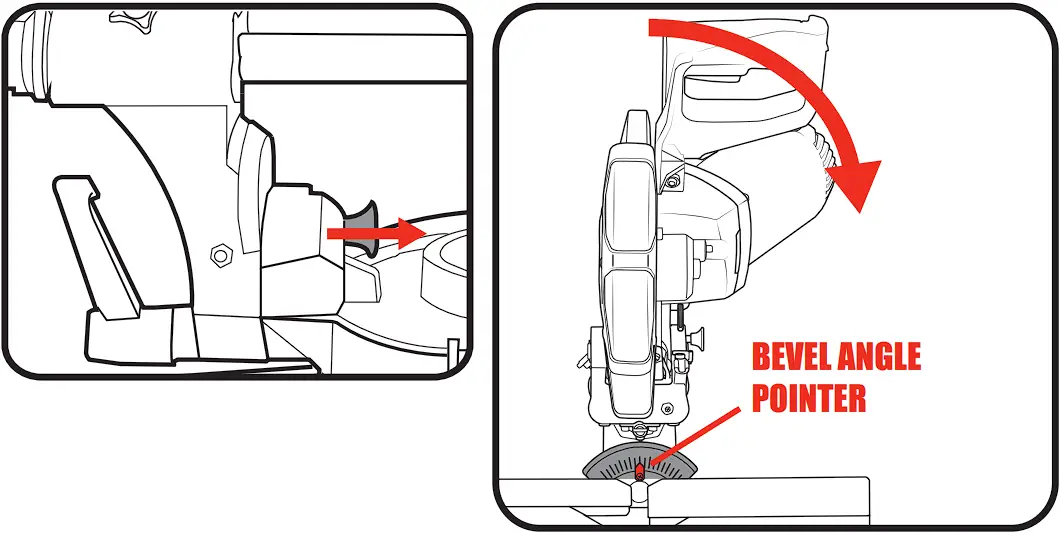 BEVEL ANGLE POINTER