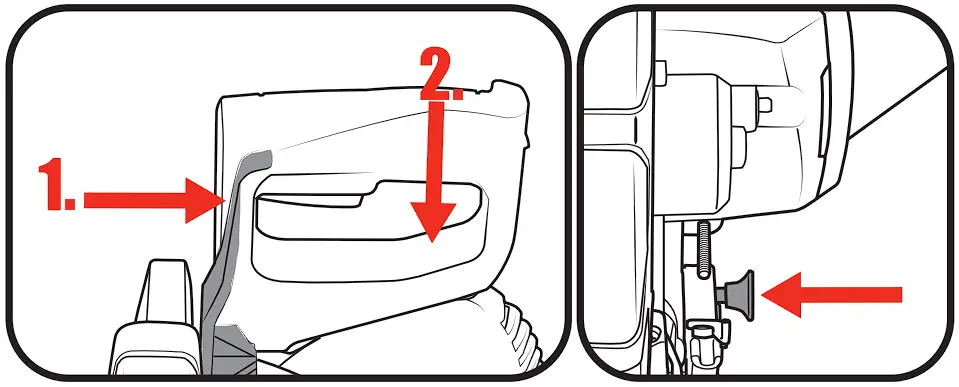 1.
2.