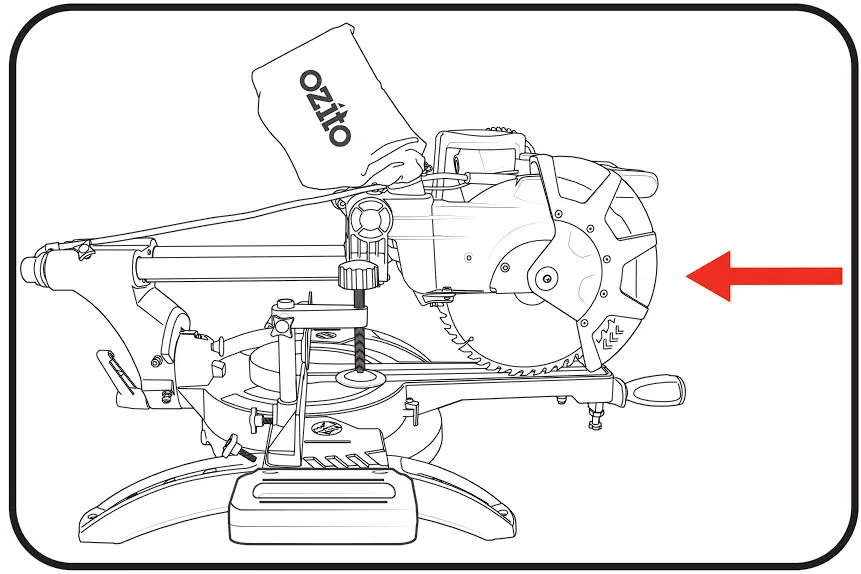 ozito