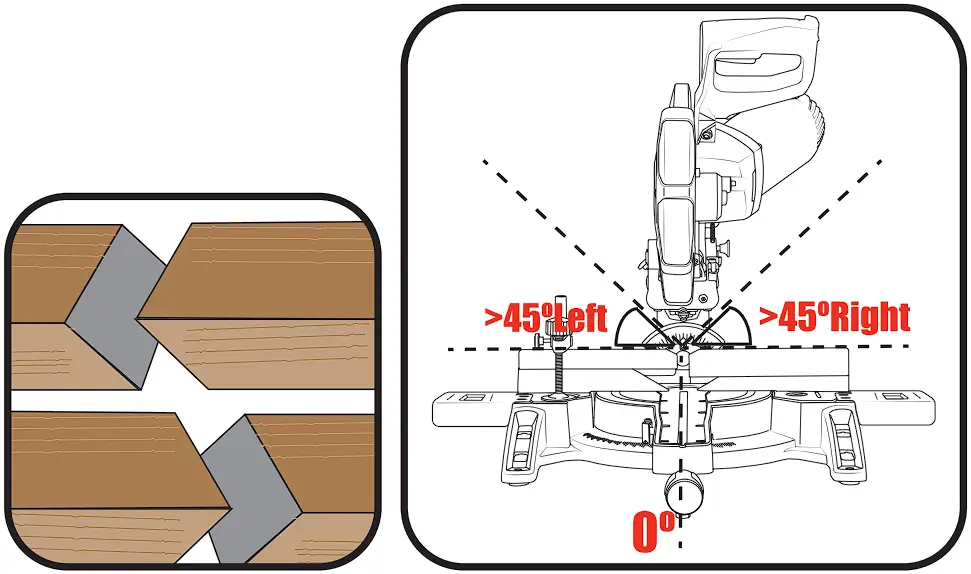 >45ºLeft

>45ºRight

0º