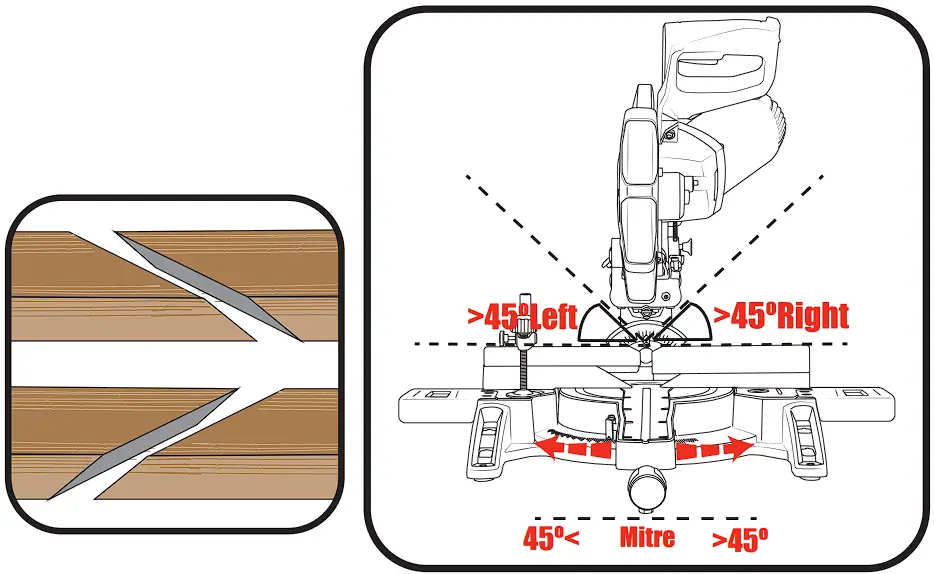 >45ºLeft
>45ºRight
45º<
Mitre
>45º