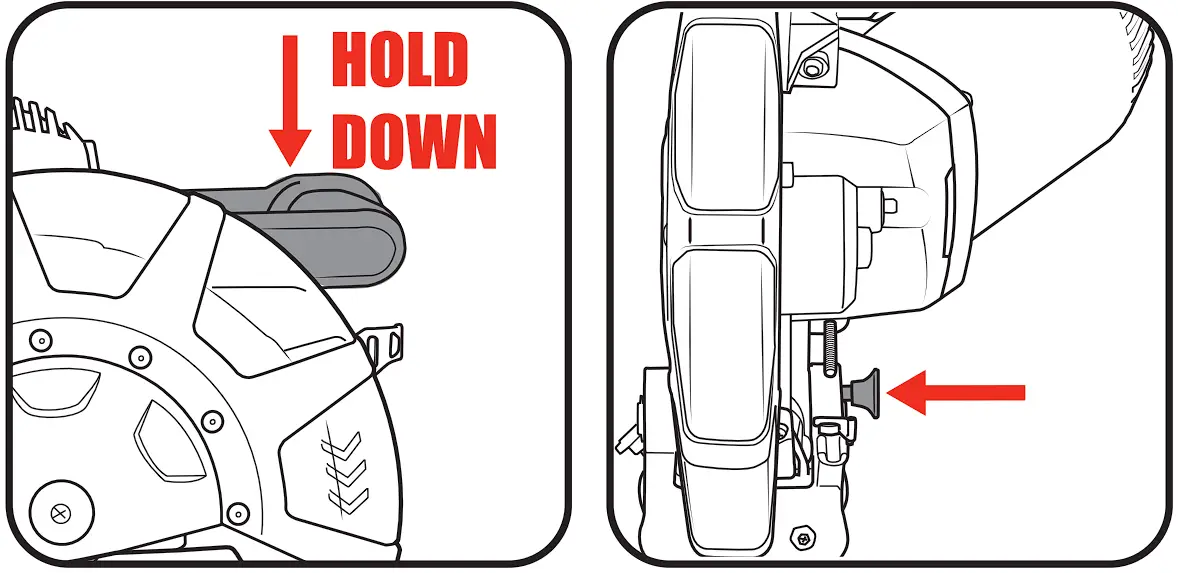 HOLD DOWN