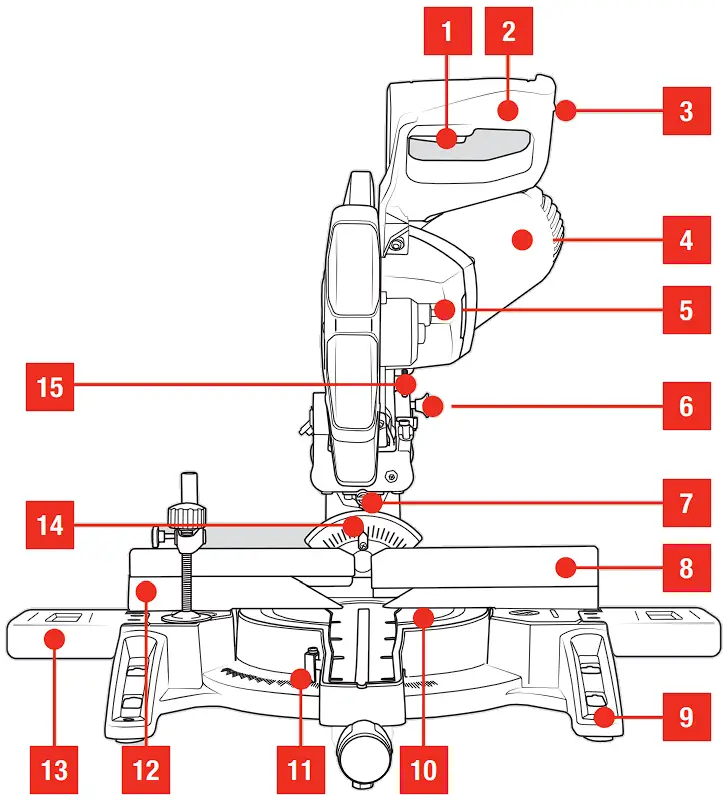 1
2
3
4
5
15
6
7
14
8
9
13
12
11
10