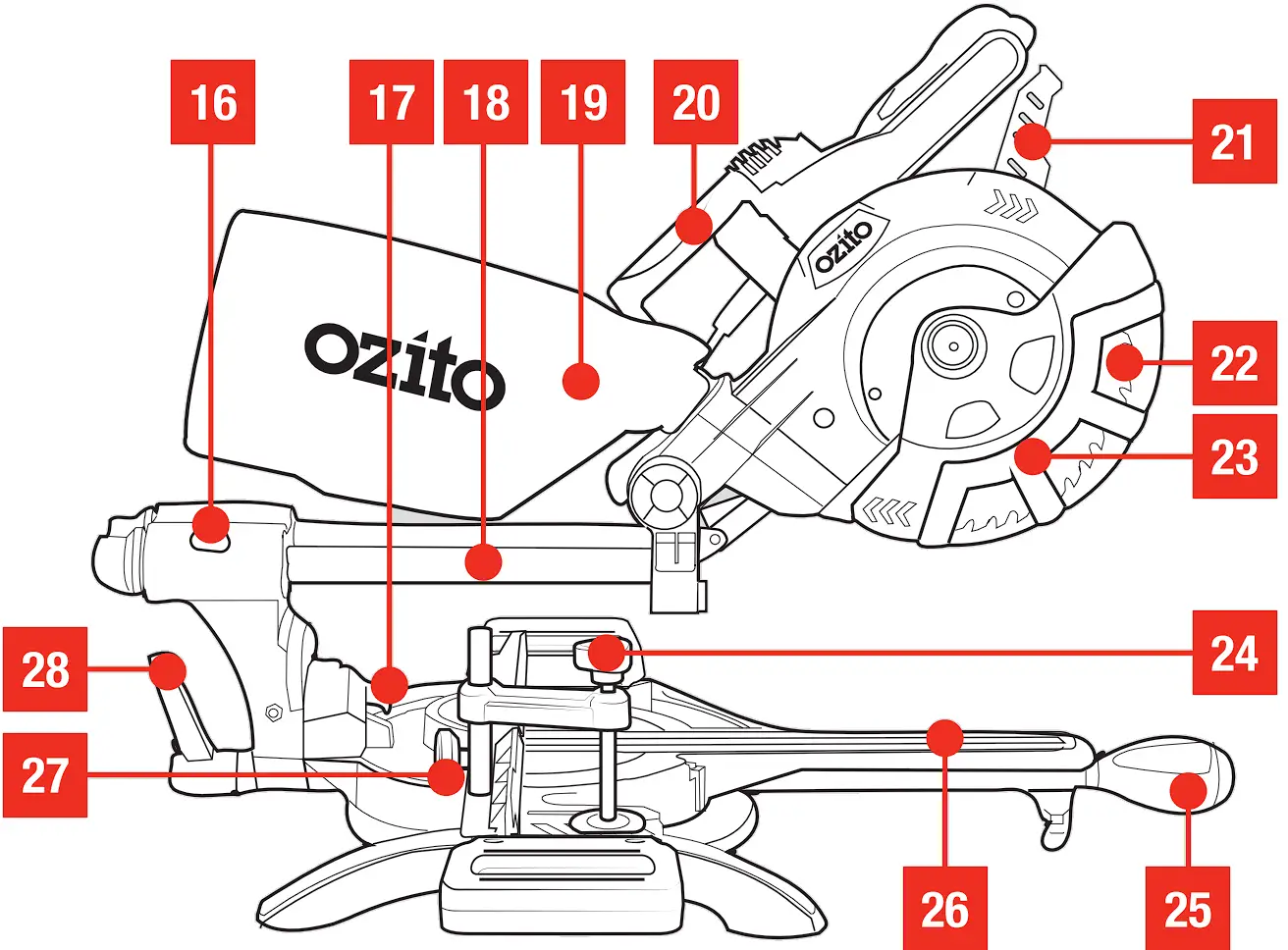 16
17
18
19
20
21
ozito
ozito
22
23
24
28
27
26
25