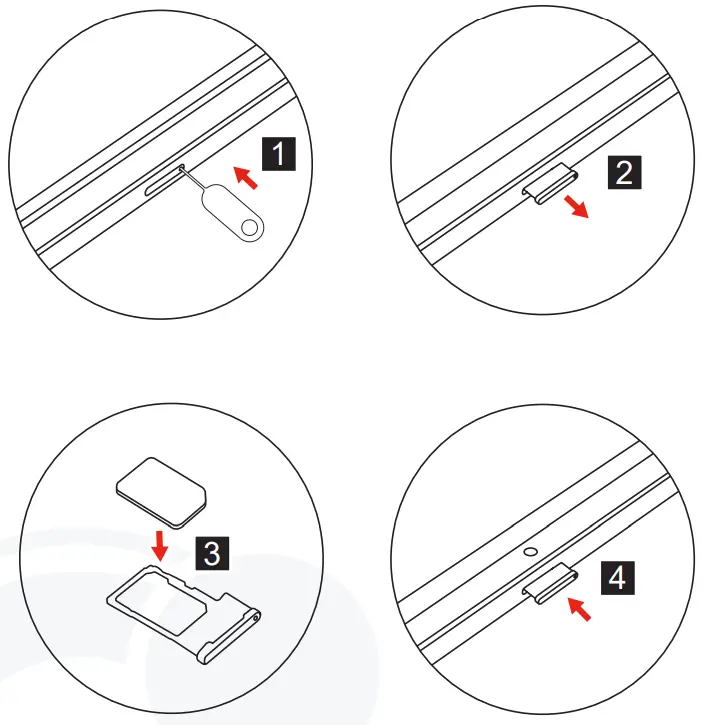 1

2

3

4