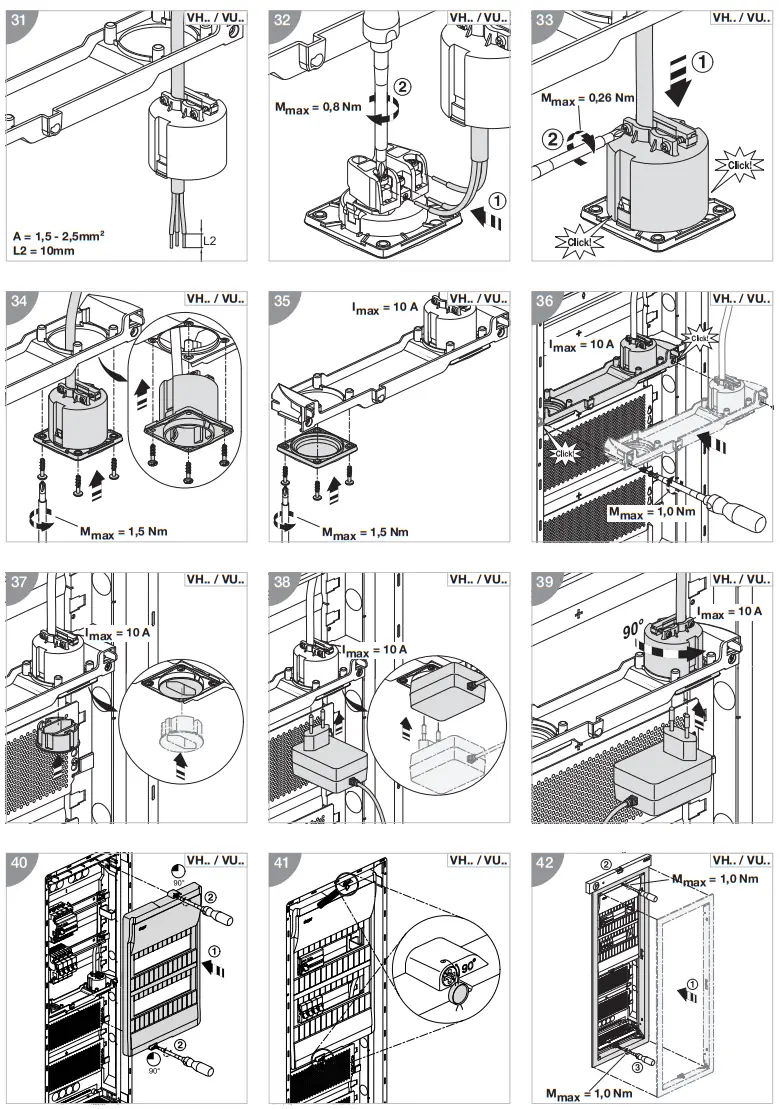 31
VH.. / VU..
A = 1,5 - 2,5mm$^2$
L2 = 10mm
L2

32
VH.. / VU..
$M_{max}$ = 0,8 Nm
2
1

33
VH.. / VU..
1
$M_{max}$ = 0,26 Nm
2
Click!
Click!

34
VH.. / VU..
$M_{max}$ = 1,5 Nm

35
VH.. / VU..
$I_{max}$ = 10 A
$M_{max}$ = 1,5 Nm

36
VH.. / VU..
$I_{max}$ = 10 A
Click!
Click!
$M_{max}$ = 1,0 Nm

37
VH.. / VU..
$I_{max}$ = 10 A

38
VH.. / VU..
$I_{max}$ = 10 A

39
VH.. / VU..
$I_{max}$ = 10 A
90°

40
VH.. / VU..
90°
2
1
2
90°

41
VH.. / VU..
90°

42
VH.. / VU..
2
$M_{max}$ = 1,0 Nm
1
3
$M_{max}$ = 1,0 Nm