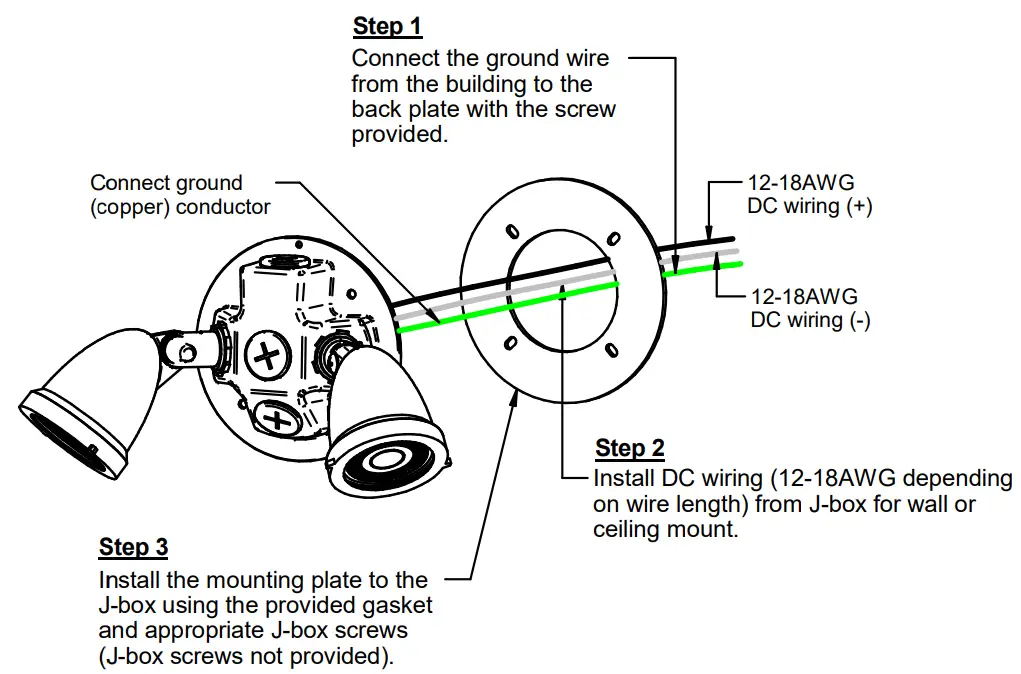 Step 1
Connect the ground wire from the building to the back plate with the screw provided.

Connect ground (copper) conductor

12-18AWG DC wiring (+)

12-18AWG DC wiring (-)

Step 2
Install DC wiring (12-18AWG depending on wire length) from J-box for wall or ceiling mount.

Step 3
Install the mounting plate to the J-box using the provided gasket and appropriate J-box screws (J-box screws not provided).