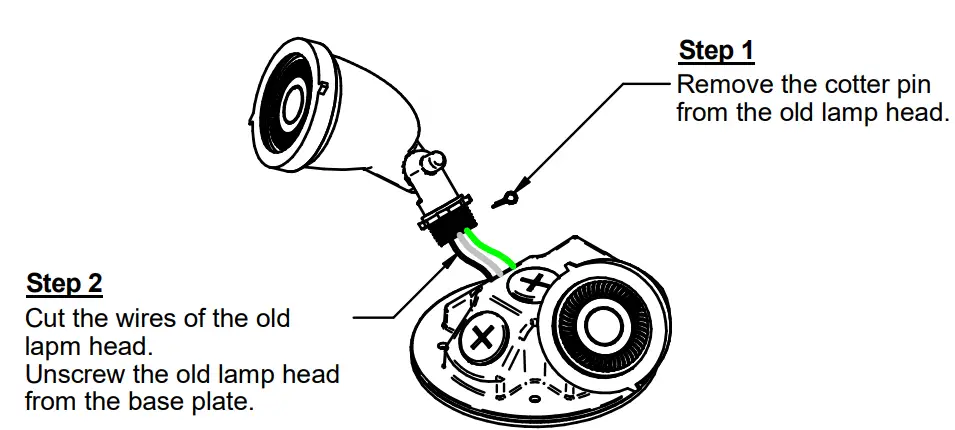 Step 1
Remove the cotter pin from the old lamp head.

Step 2
Cut the wires of the old lapm head.
Unscrew the old lamp head from the base plate.