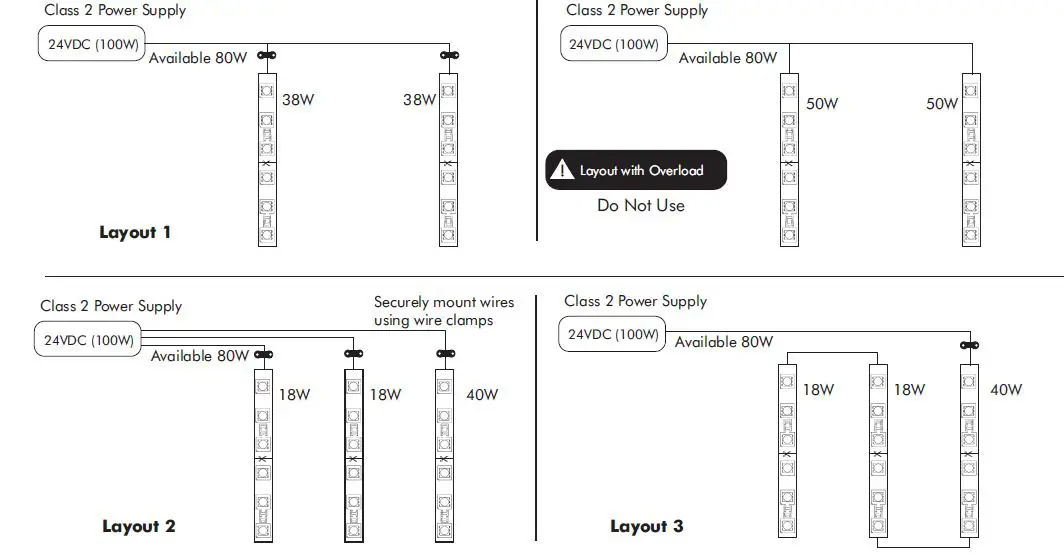 Class 2 Power Supply
24VDC (100W)
Available 80W
38W
38W
Layout 1

Class 2 Power Supply
24VDC (100W)
Available 80W
50W
50W
Layout with Overload
Do Not Use

Class 2 Power Supply
24VDC (100W)
Available 80W
Securely mount wires using wire clamps
18W
18W
40W
Layout 2

Class 2 Power Supply
24VDC (100W)
Available 80W
18W
18W
40W
Layout 3