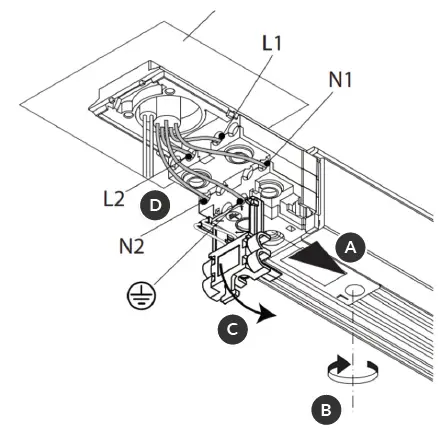 L1
N1
L2
D
N2
A
C
B