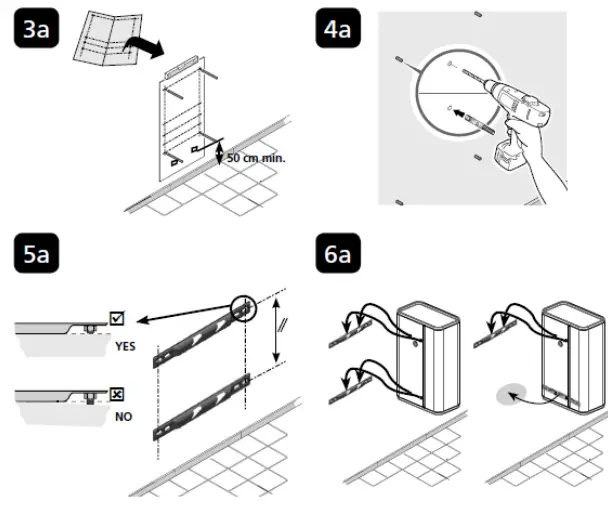 3a

50 cm min.

4a

5a

YES

NO

6a