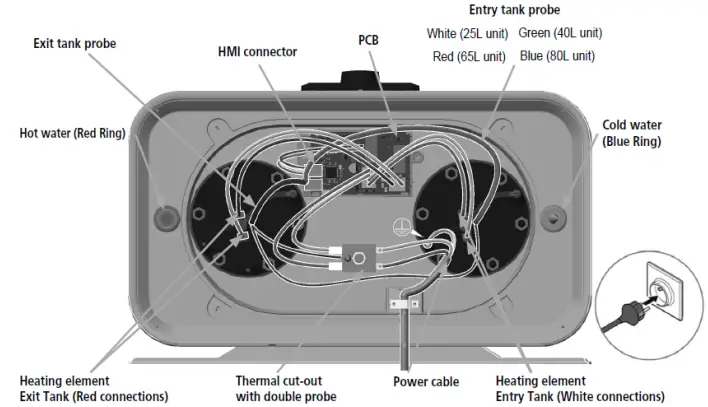 Entry tank probe
White (25L unit) Green (40L unit)
Red (65L unit) Blue (80L unit)

Exit tank probe

HMI connector

PCB

Hot water (Red Ring)

Cold water (Blue Ring)

Heating element Exit Tank (Red connections)

Thermal cut-out with double probe

Power cable

Heating element Entry Tank (White connections)