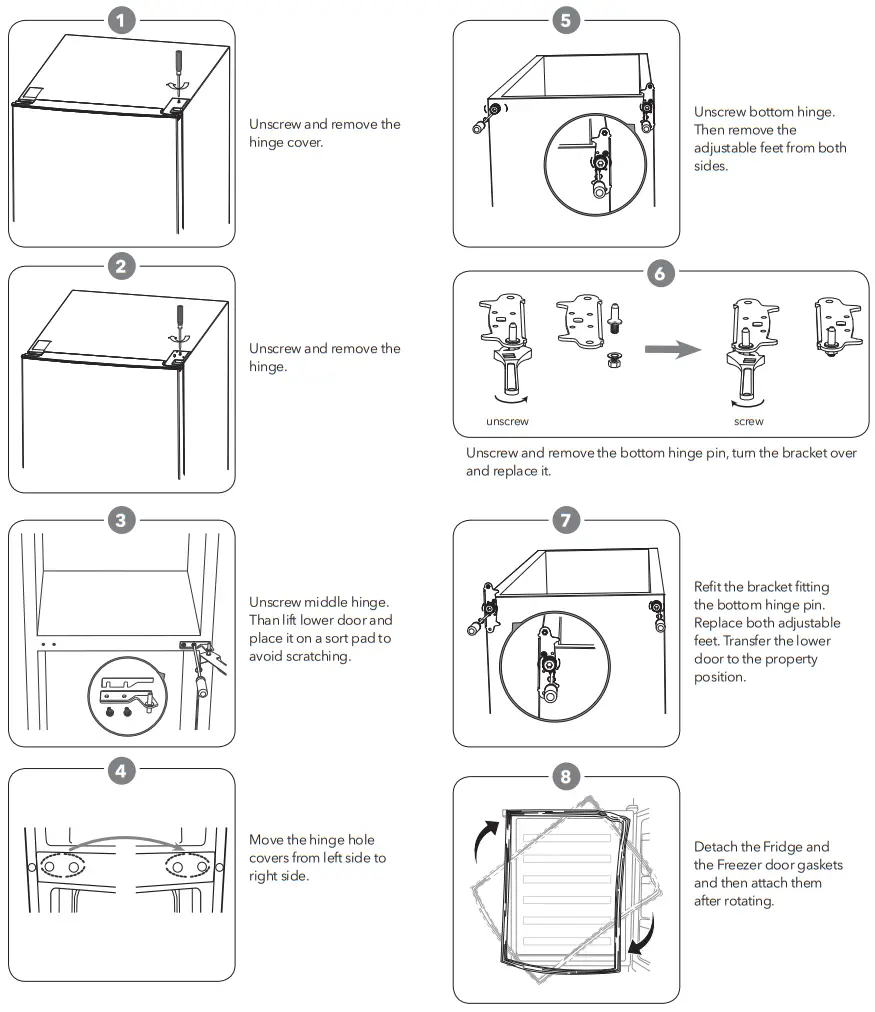 1

Unscrew and remove the hinge cover.

2

Unscrew and remove the hinge.

3

Unscrew middle hinge. Than lift lower door and place it on a sort pad to avoid scratching.

4

Move the hinge hole covers from left side to right side.

5

Unscrew bottom hinge. Then remove the adjustable feet from both sides.

6

unscrew

screw

Unscrew and remove the bottom hinge pin, turn the bracket over and replace it.

7

Refit the bracket fitting the bottom hinge pin. Replace both adjustable feet. Transfer the lower door to the property position.

8

Detach the Fridge and the Freezer door gaskets and then attach them after rotating.