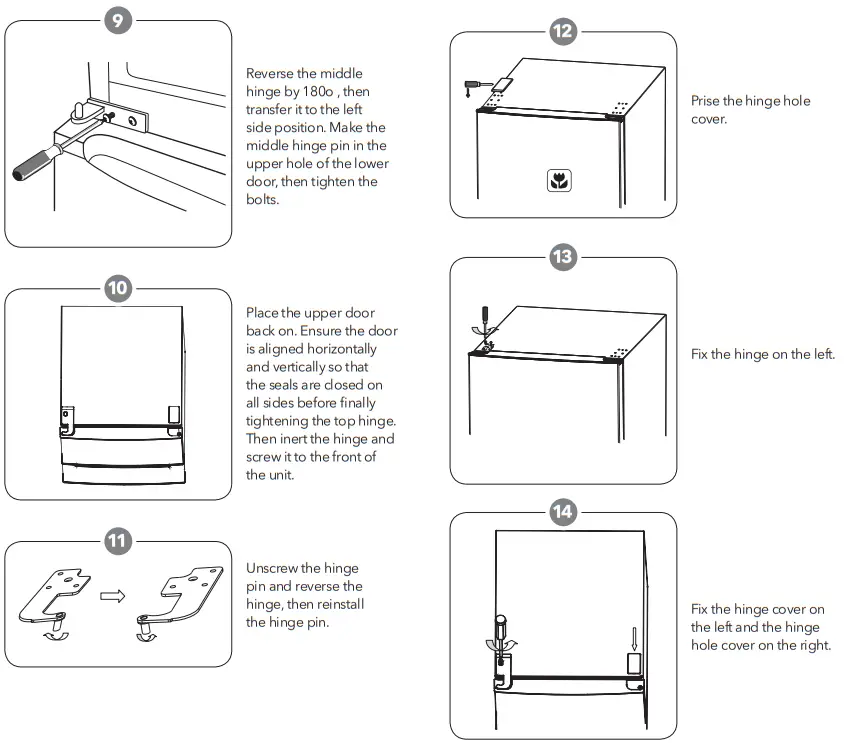 9

Reverse the middle hinge by 180o , then transfer it to the left side position. Make the middle hinge pin in the upper hole of the lower door, then tighten the bolts.

10

Place the upper door back on. Ensure the door is aligned horizontally and vertically so that the seals are closed on all sides before finally tightening the top hinge. Then inert the hinge and screw it to the front of the unit.

11

Unscrew the hinge pin and reverse the hinge, then reinstall the hinge pin.

12

Prise the hinge hole cover.

13

Fix the hinge on the left.

14

Fix the hinge cover on the left and the hinge hole cover on the right.