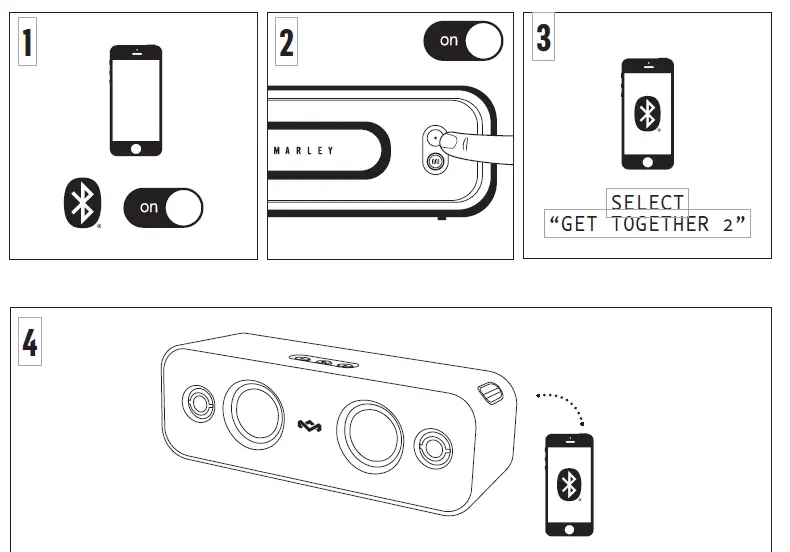 1

on

2

on

MARLEY

3

SELECT
"GET TOGETHER 2"

4