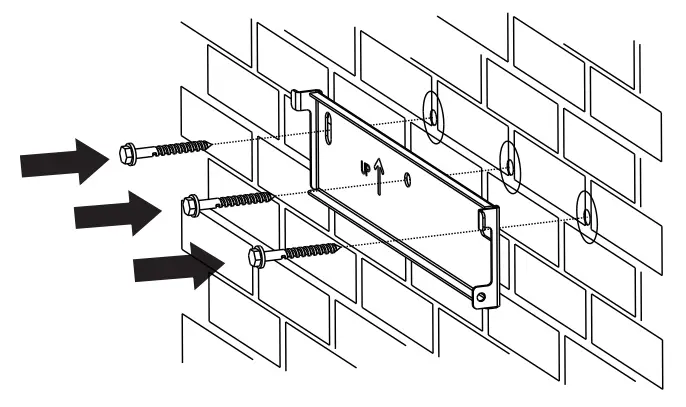 UP