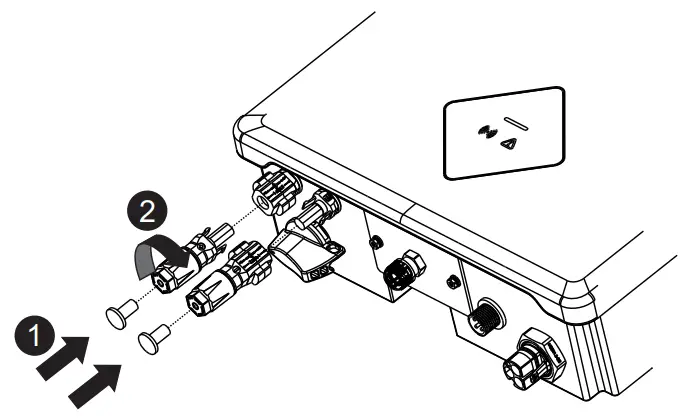 2

1