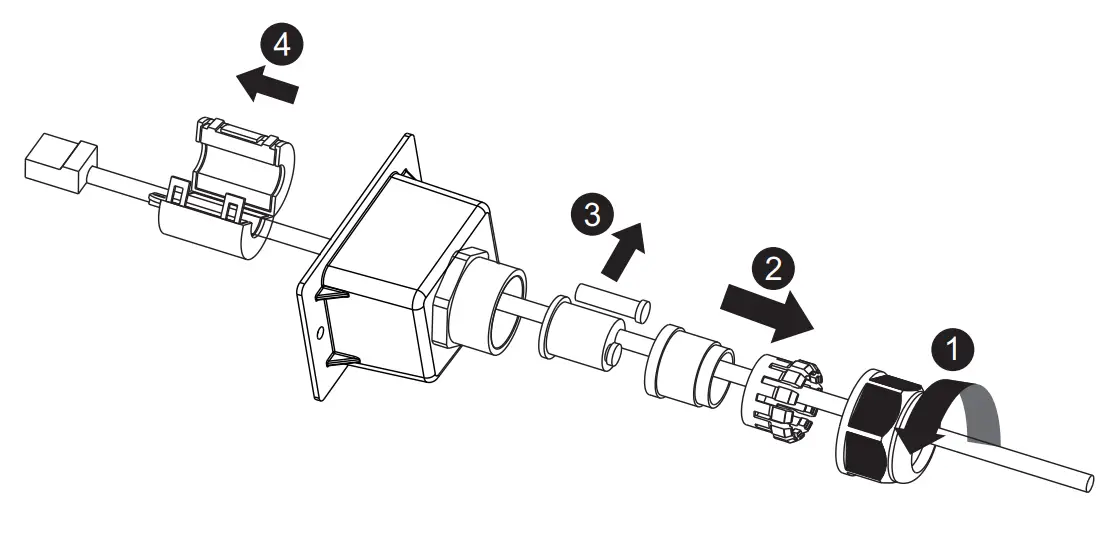 4
3
2
1