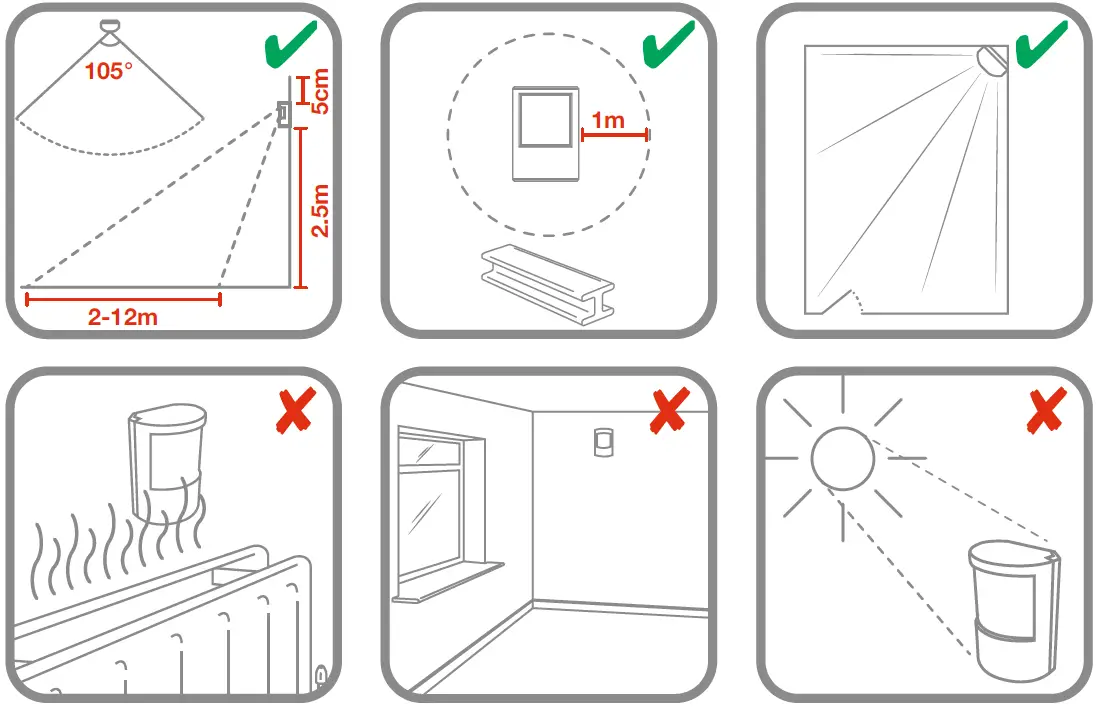 105°
5cm
2.5m
2-12m
1m