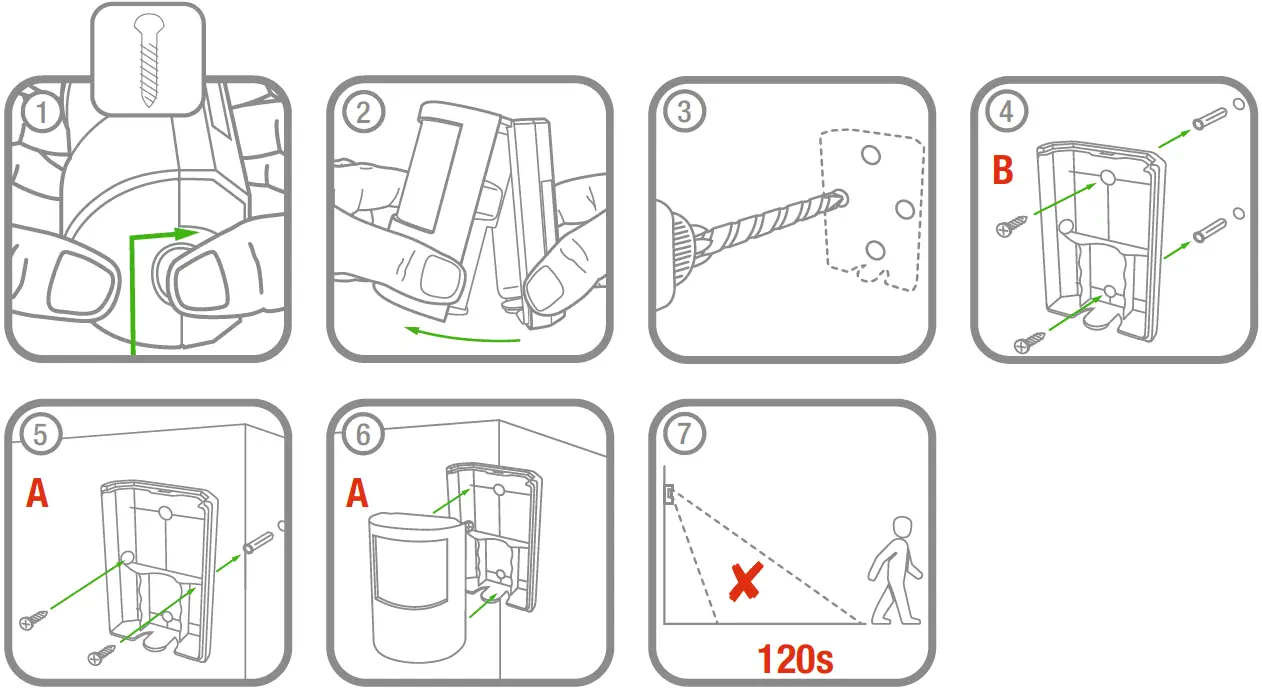 1

2

3

4
B

5
A

6
A

7
120s