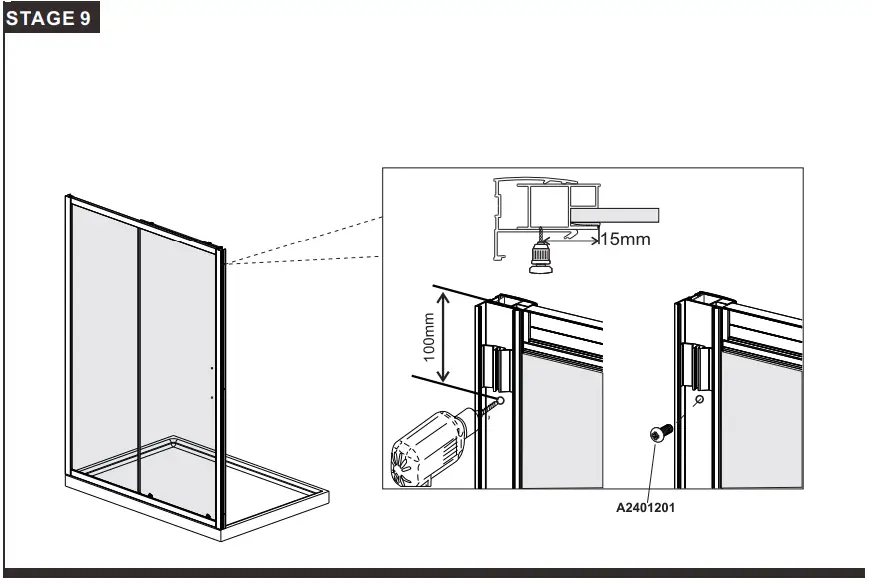 STAGE 9

15mm

100mm

A2401201