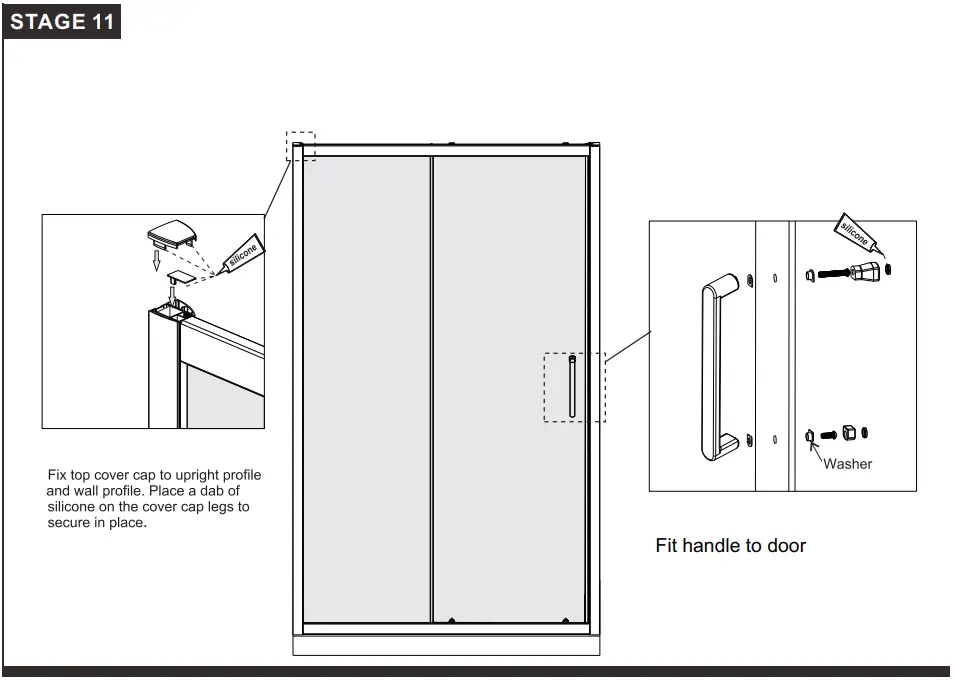 STAGE 11

silicone

Fix top cover cap to upright profile and wall profile. Place a dab of silicone on the cover cap legs to secure in place.

silicone

Washer

Fit handle to door